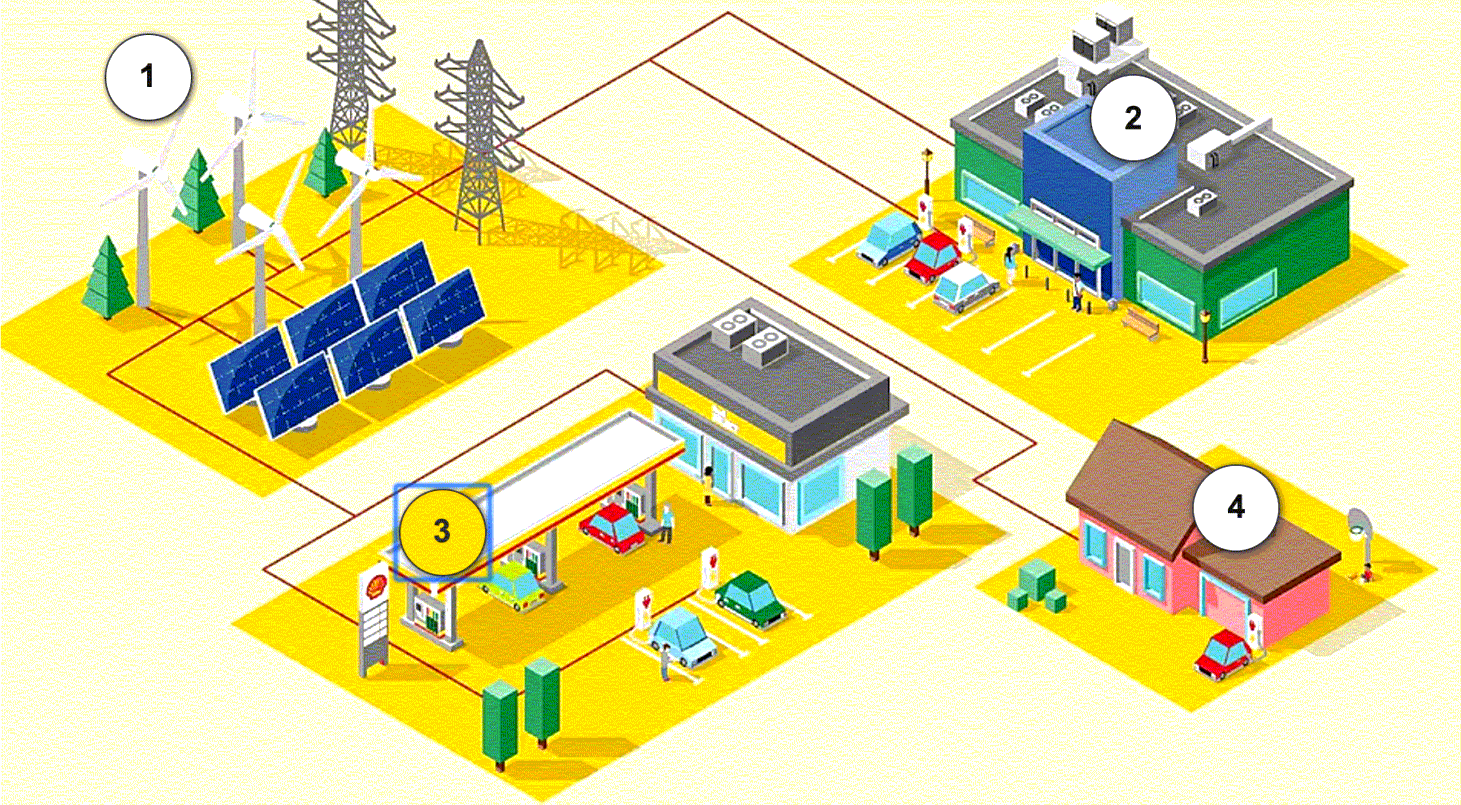 1

2

3

4