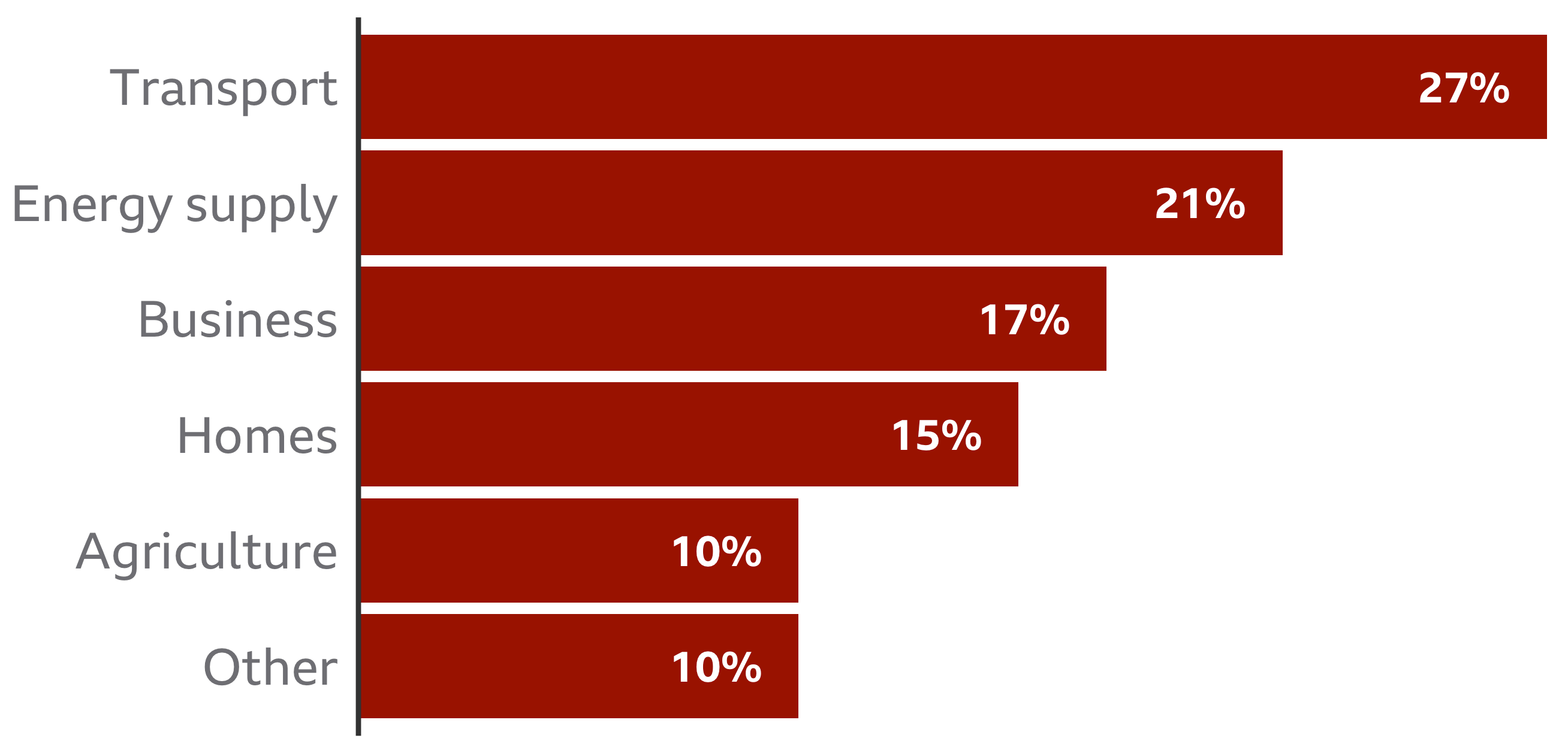 Transport 27%
Energy supply 21%
Business 17%
Homes 15%
Agriculture 10%
Other 10%